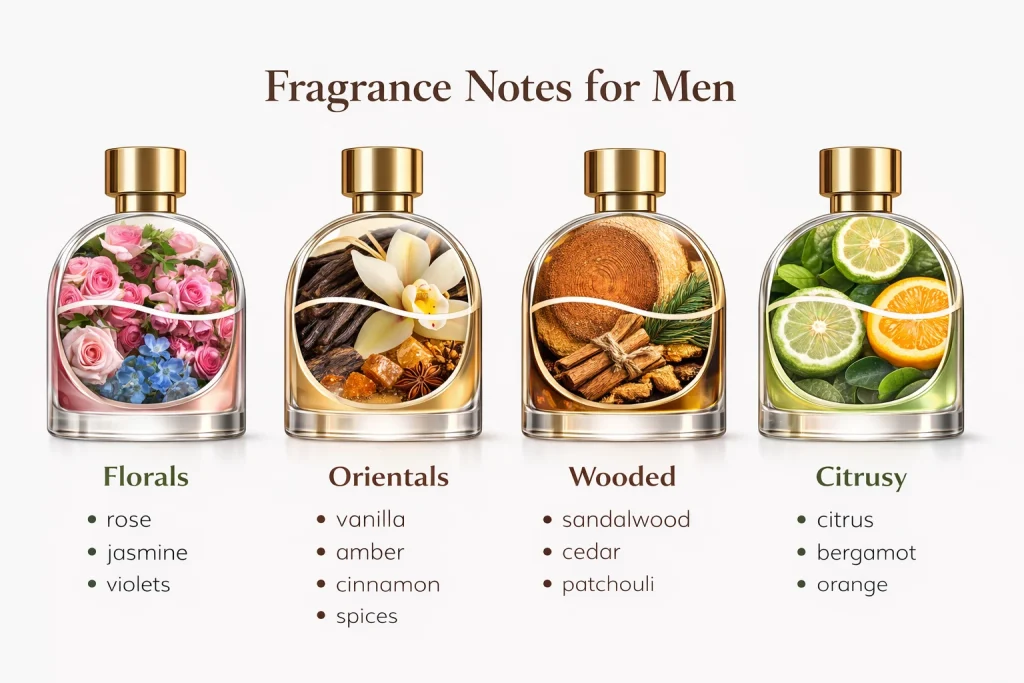 Fragrance Notes for Men

Florals
• rose
• jasmine
• violets

Orientals
• vanilla
• amber
• cinnamon
• spices

Wooded
• sandalwood
• cedar
• patchouli

Citrusy
• citrus
• bergamot
• orange